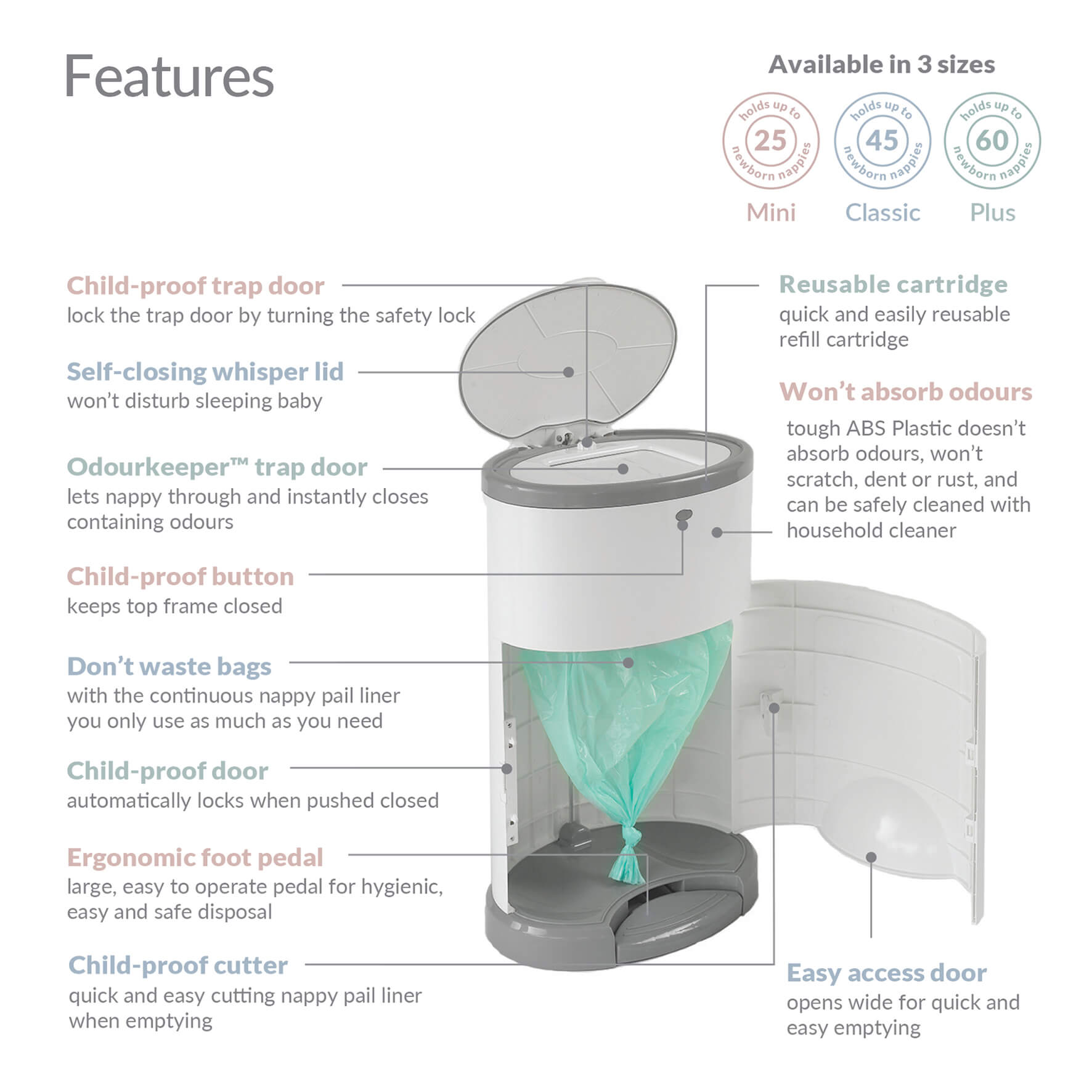 Features

Available in 3 sizes

holds up to 25 newborn nappies
Mini

holds up to 45 newborn nappies
Classic

holds up to 60 newborn nappies
Plus

Child-proof trap door
lock the trap door by turning the safety lock

Self-closing whisper lid
won't disturb sleeping baby

Odourkeeper™ trap door
lets nappy through and instantly closes containing odours

Child-proof button
keeps top frame closed

Don't waste bags
with the continuous nappy pail liner you only use as much as you need

Child-proof door
automatically locks when pushed closed

Ergonomic foot pedal
large, easy to operate pedal for hygienic, easy and safe disposal

Child-proof cutter
quick and easy cutting nappy pail liner when emptying

Reusable cartridge
quick and easily reusable refill cartridge

Won't absorb odours
tough ABS Plastic doesn't absorb odours, won't scratch, dent or rust, and can be safely cleaned with household cleaner

Easy access door
opens wide for quick and easy emptying