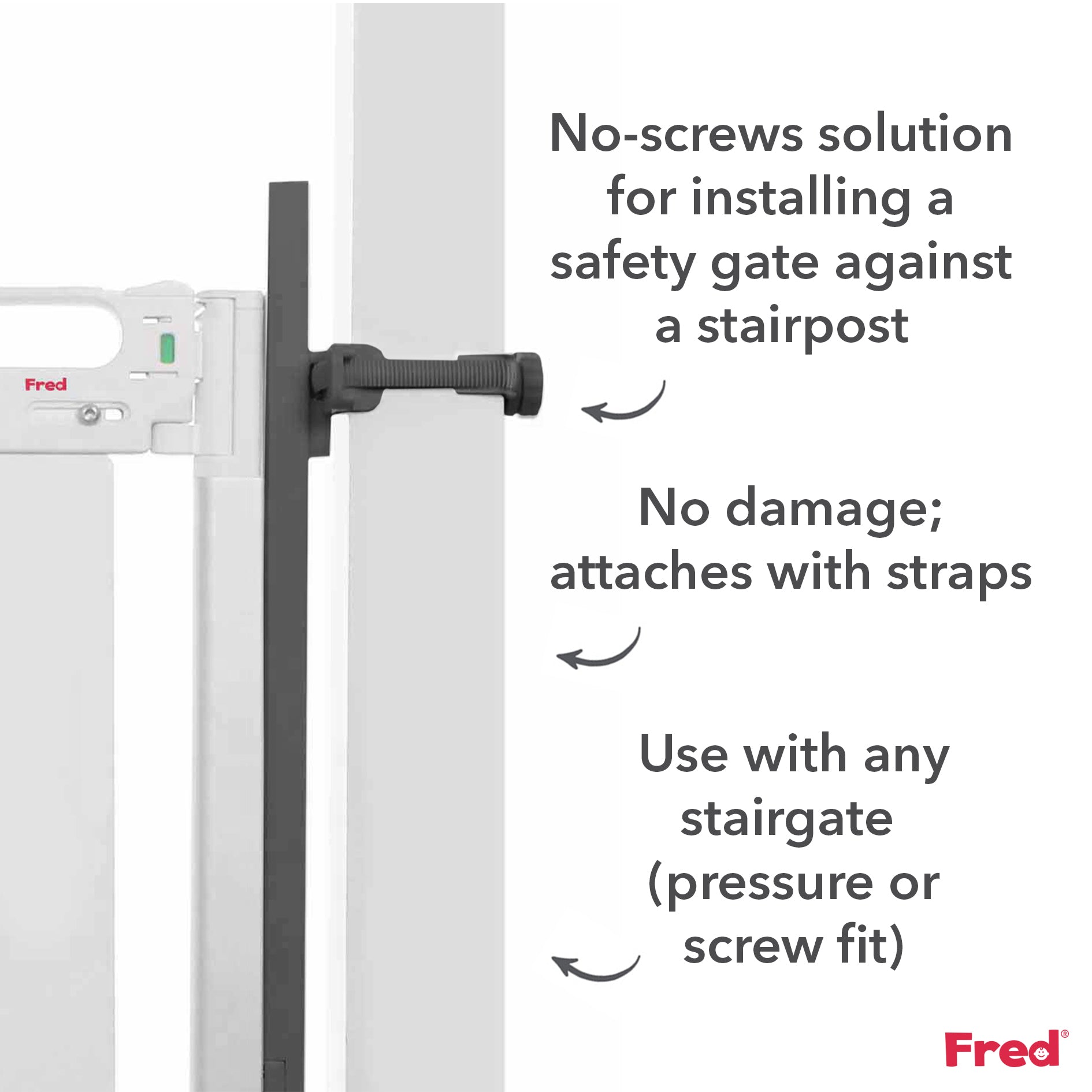 Fred

No-screws solution for installing a safety gate against a stairpost

No damage; attaches with straps

Use with any stairgate (pressure or screw fit)

Fred®