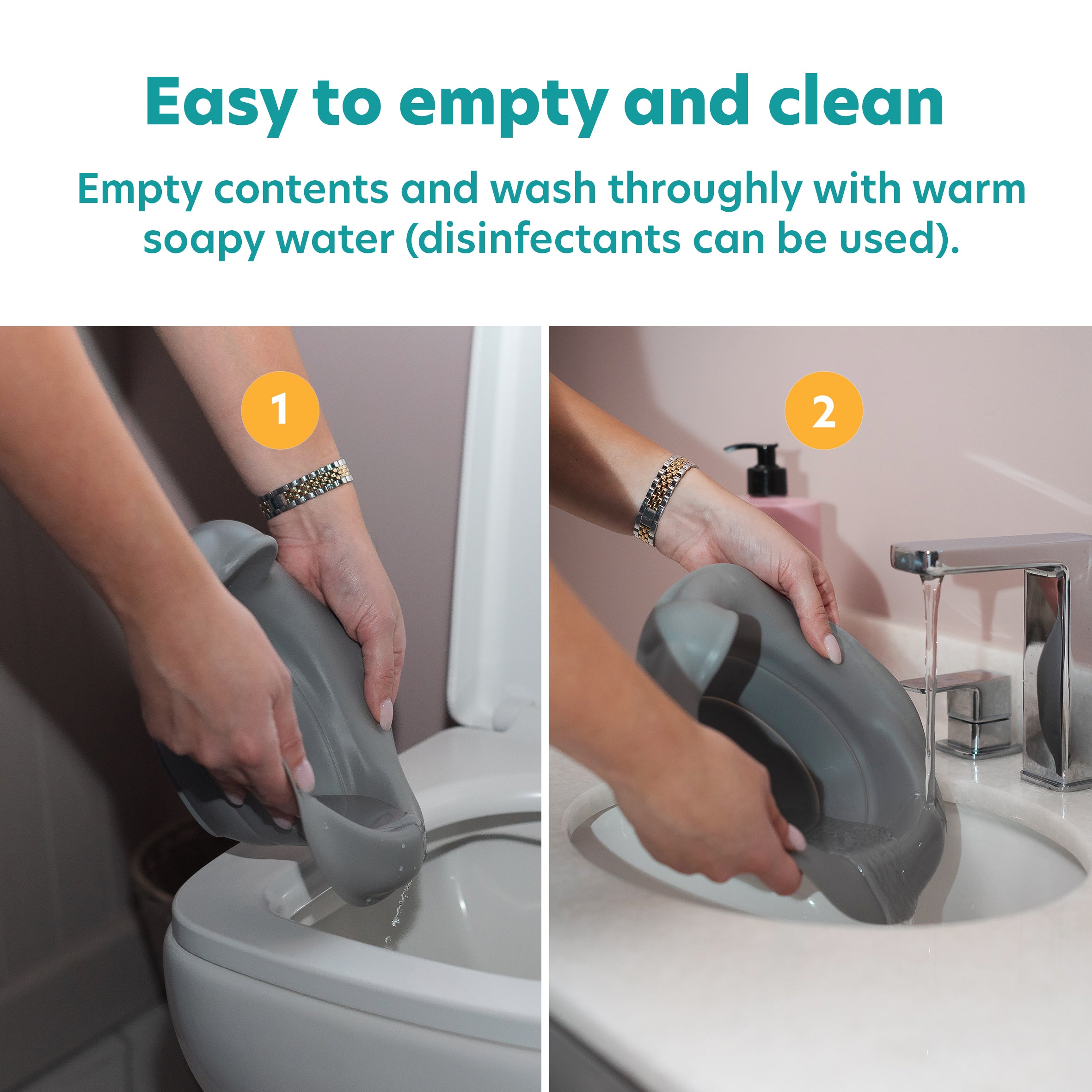 Easy to empty and clean

Empty contents and wash throughly with warm soapy water (disinfectants can be used).

1

2